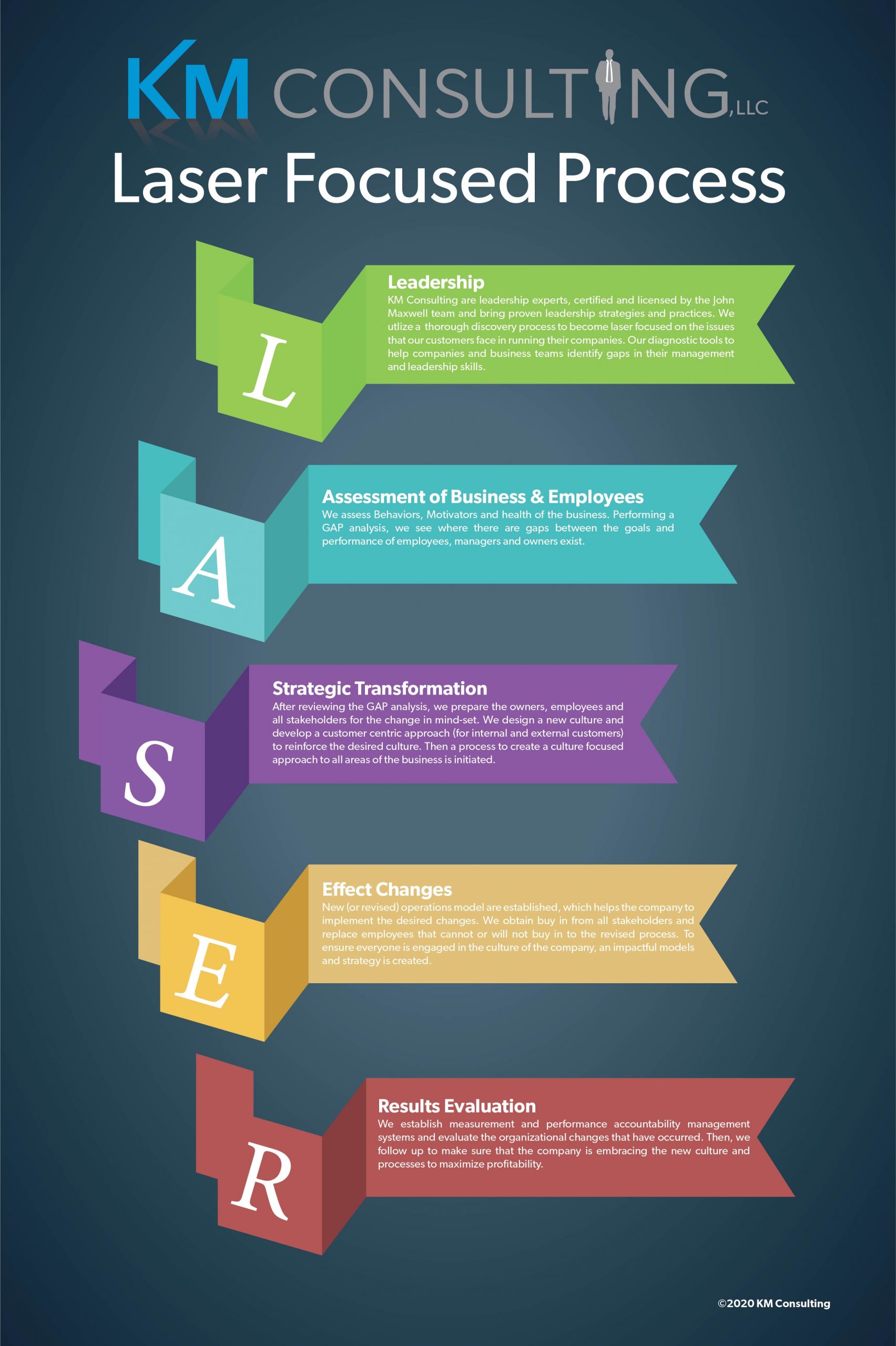 KM CONSULTING, LLC

Laser Focused Process

L

Leadership

KM Consulting are leadership experts, certified and licensed by the John Maxwell team and bring proven leadership strategies and practices. We utlize a thorough discovery process to become laser focused on the issues that our customers face in running their companies. Our diagnostic tools to help companies and business teams identify gaps in their management and leadership skills.

A

Assessment of Business & Employees

We assess Behaviors, Motivators and health of the business. Performing a GAP analysis, we see where there are gaps between the goals and performance of employees, managers and owners exist.

S

Strategic Transformation

After reviewing the GAP analysis, we prepare the owners, employees and all stakeholders for the change in mind-set. We design a new culture and develop a customer centric approach (for internal and external customers) to reinforce the desired culture. Then a process to create a culture focused approach to all areas of the business is initiated.

E

Effect Changes

New (or revised) operations model are established, which helps the company to implement the desired changes. We obtain buy in from all stakeholders and replace employees that cannot or will not buy in to the revised process. To ensure everyone is engaged in the culture of the company, an impactful models and strategy is created.

R

Results Evaluation

We establish measurement and performance accountability management systems and evaluate the organizational changes that have occurred. Then, we follow up to make sure that the company is embracing the new culture and processes to maximize profitability.

©2020 KM Consulting